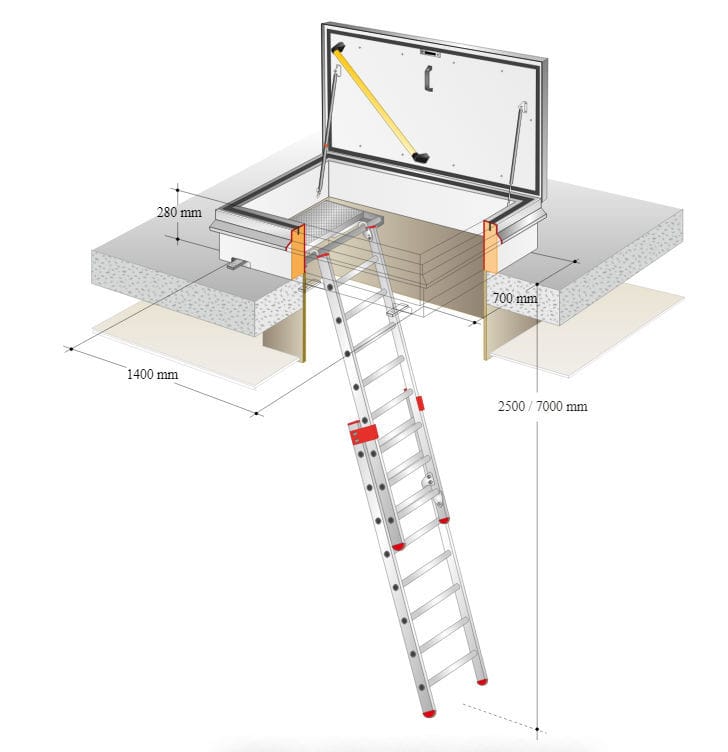 280 mm

700 mm

1400 mm

2500 / 7000 mm